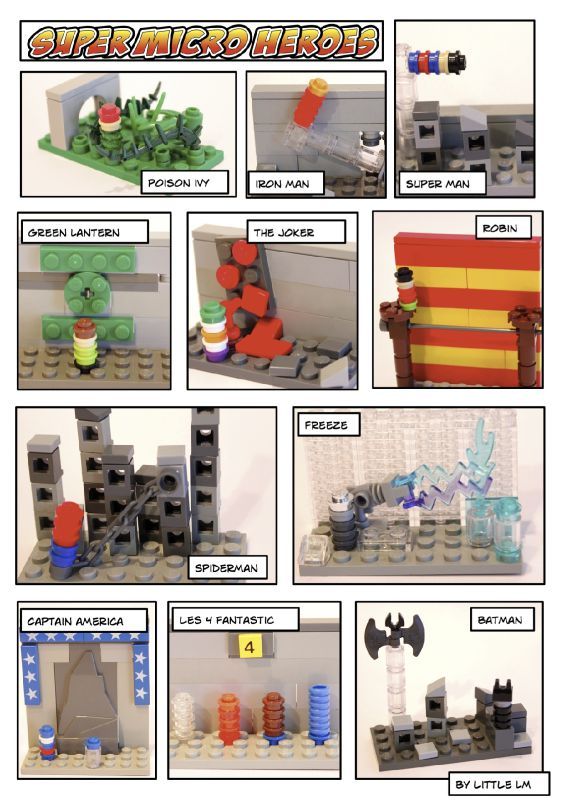 SUPER MICRO HEROES

POISON IVY

IRON MAN

SUPER MAN

GREEN LANTERN

THE JOKER

ROBIN

SPIDERMAN

FREEZE

CAPTAIN AMERICA

LES 4 FANTASTIC

4

BATMAN

BY LITTLE LM