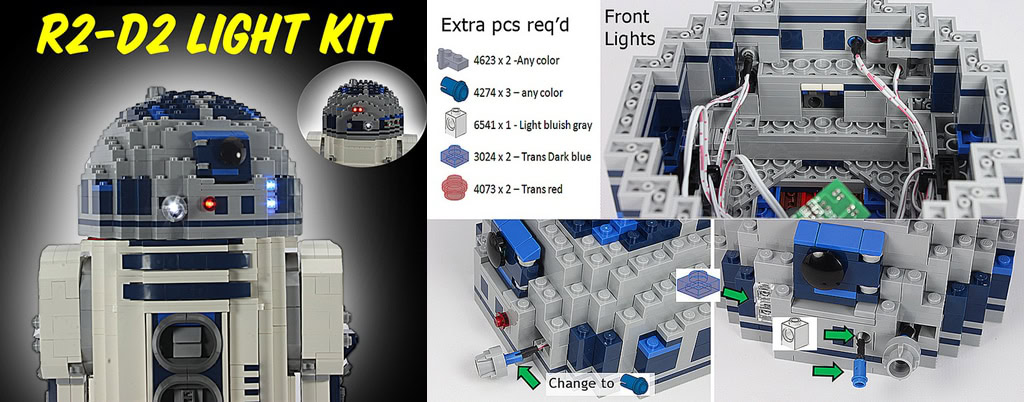 R2-D2 LIGHT KIT

Extra pcs req'd

4623 x 2 -Any color

4274 x 3 – any color

6541 x 1 - Light bluish gray

3024 x 2 – Trans Dark blue

4073 x 2 – Trans red

Front Lights

Change to