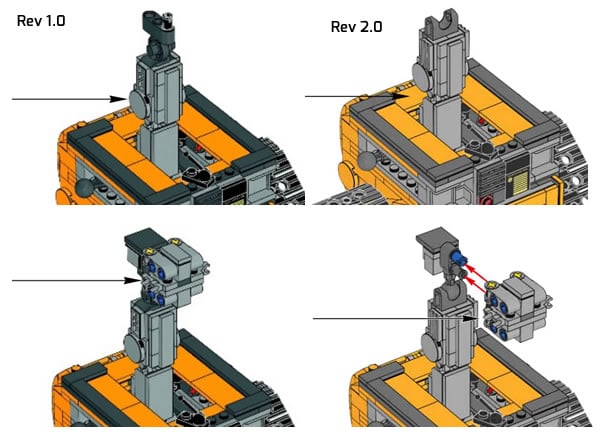 Rev 1.0

Rev 2.0