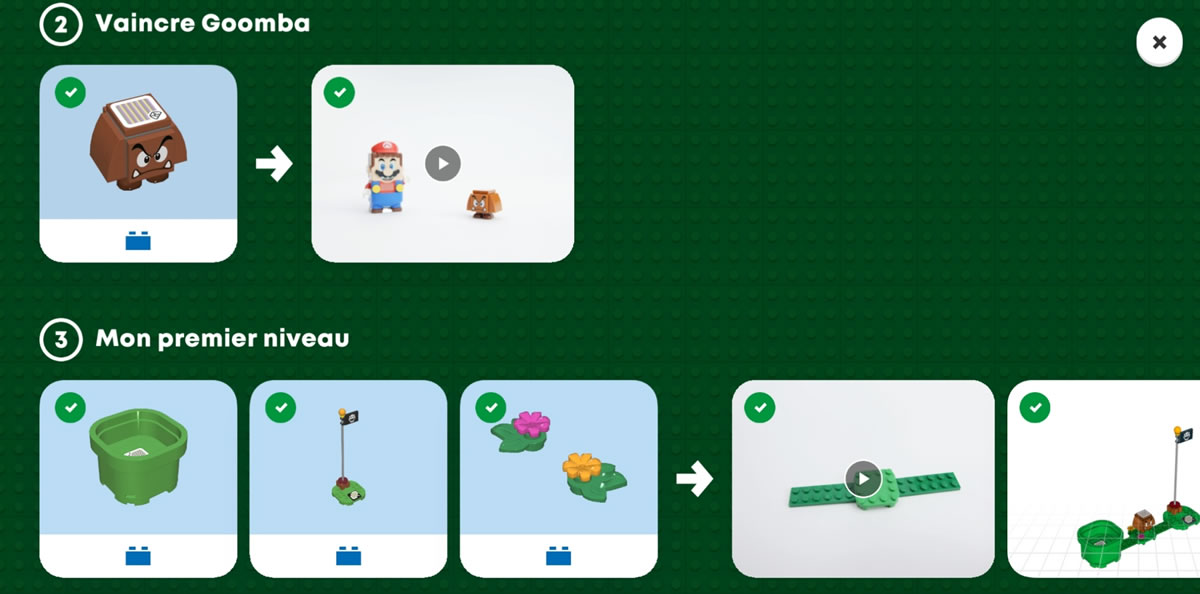 2 Vaincre Goomba

×

3 Mon premier niveau