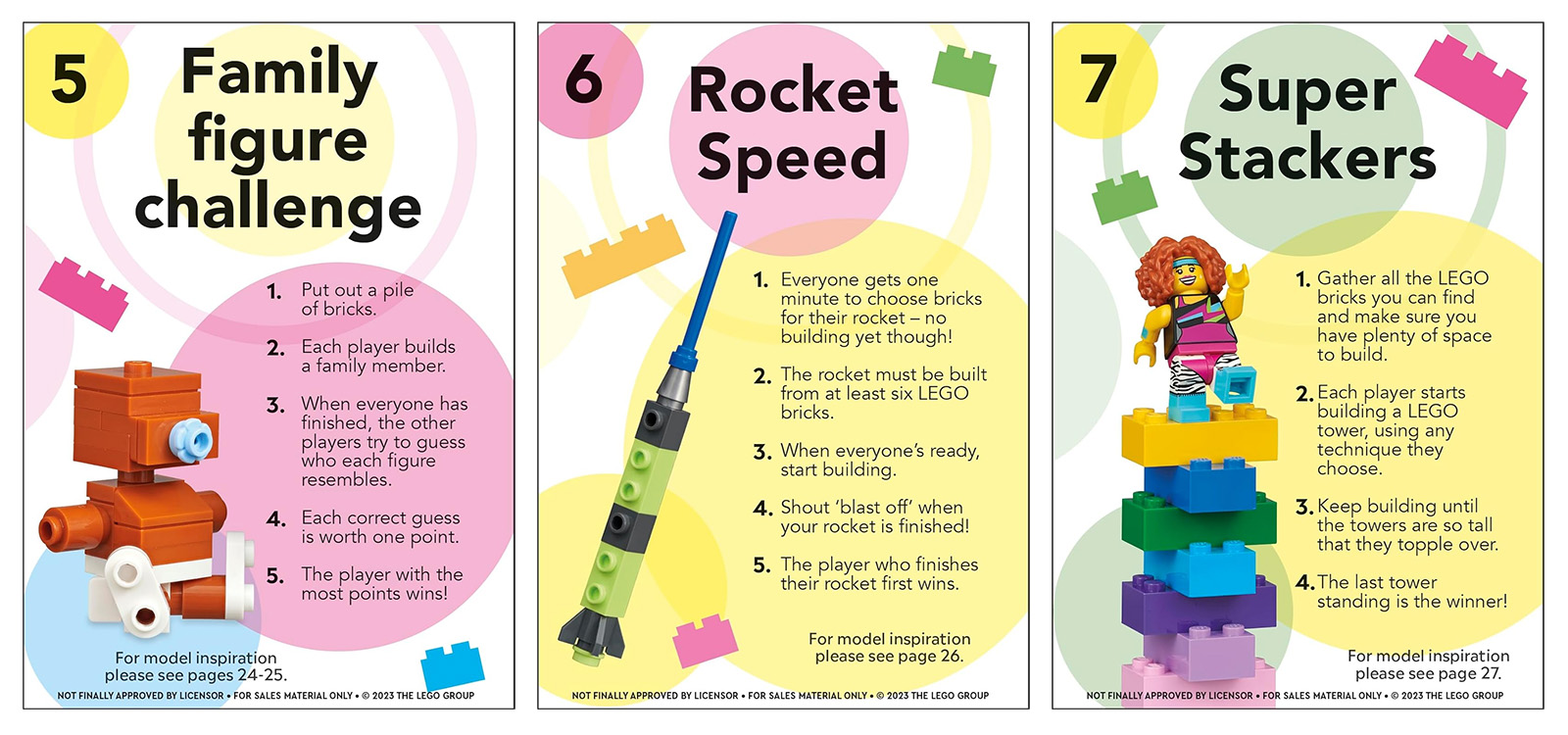 5

Family figure challenge

1. Put out a pile of bricks.

2. Each player builds a family member.

3. When everyone has finished, the other players try to guess who each figure resembles.

4. Each correct guess is worth one point.

5. The player with the most points wins!

For model inspiration please see pages 24-25.

NOT FINALLY APPROVED BY LICENSOR • FOR SALES MATERIAL ONLY • © 2023 THE LEGO GROUP

6

Rocket Speed

1. Everyone gets one minute to choose bricks for their rocket – no building yet though!

2. The rocket must be built from at least six LEGO bricks.

3. When everyone's ready, start building.

4. Shout 'blast off' when your rocket is finished!

5. The player who finishes their rocket first wins.

For model inspiration please see page 26.

NOT FINALLY APPROVED BY LICENSOR • FOR SALES MATERIAL ONLY • © 2023 THE LEGO GROUP

7

Super Stackers

1. Gather all the LEGO bricks you can find and make sure you have plenty of space to build.

2. Each player starts building a LEGO tower, using any technique they choose.

3. Keep building until the towers are so tall that they topple over.

4. The last tower standing is the winner!

For model inspiration please see page 27.

NOT FINALLY APPROVED BY LICENSOR • FOR SALES MATERIAL ONLY • © 2023 THE LEGO GROUP